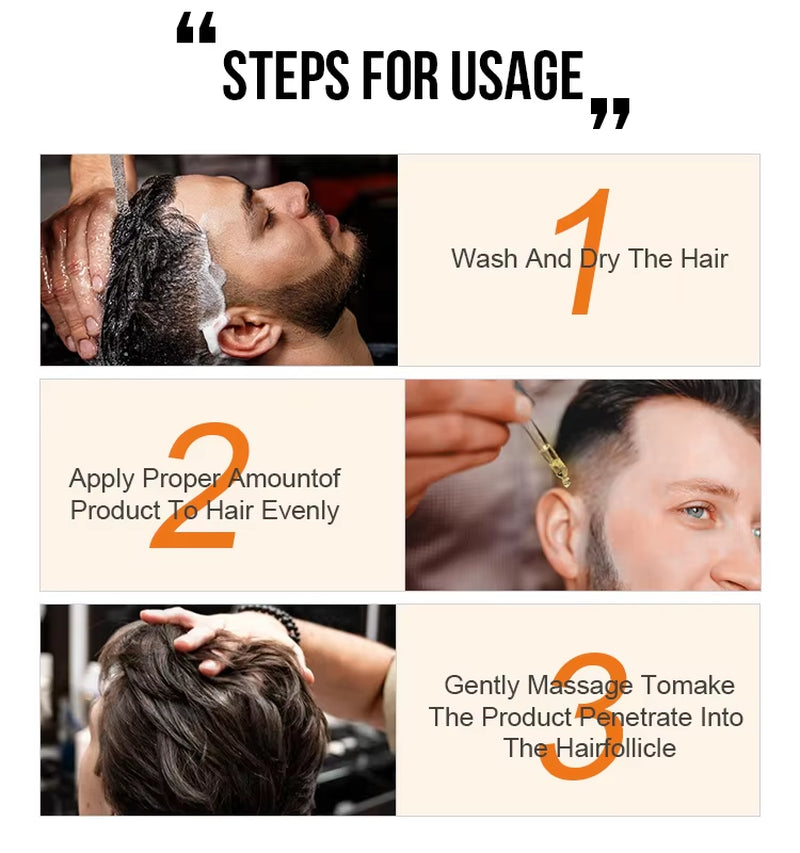 “STEPS FOR USAGE”

1
Wash And Dry The Hair

2
Apply Proper Amountof Product To Hair Evenly

3
Gently Massage Tomake The Product Penetrate Into The Hairfollicle