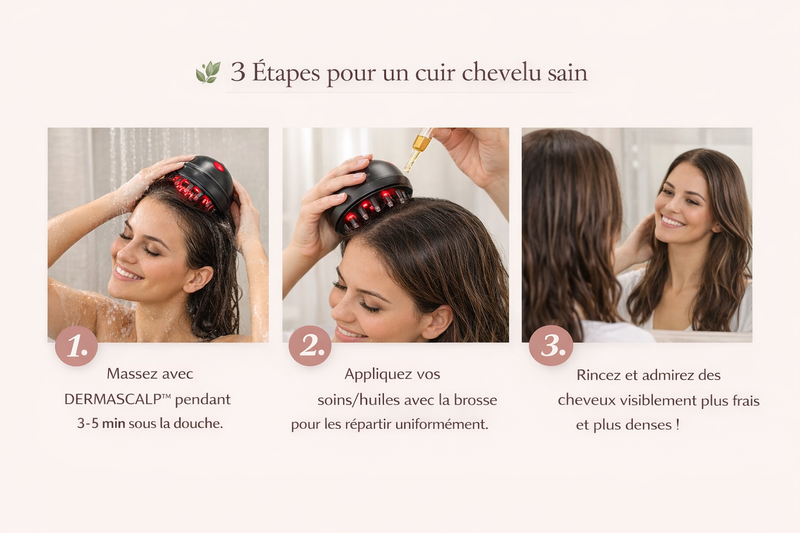 3 Étapes pour un cuir chevelu sain

1.

Massez avec DERMASCALP™ pendant 3-5 min sous la douche.

2.

Appliquez vos soins/huiles avec la brosse pour les répartir uniformément.

3.

Rincez et admirez des cheveux visiblement plus frais et plus denses !