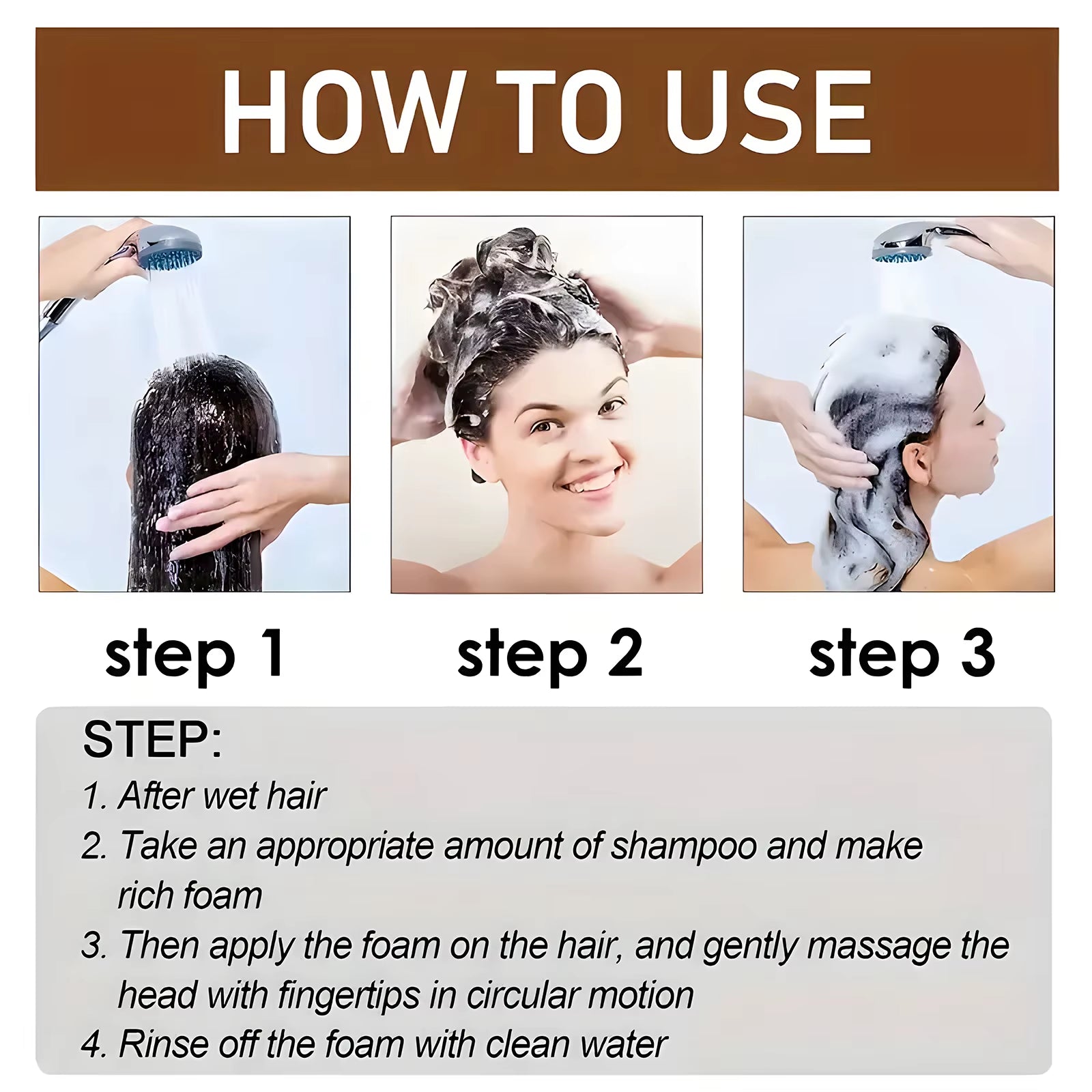 HOW TO USE

step 1

step 2

step 3

STEP:

1. After wet hair

2. Take an appropriate amount of shampoo and make rich foam

3. Then apply the foam on the hair, and gently massage the head with fingertips in circular motion

4. Rinse off the foam with clean water