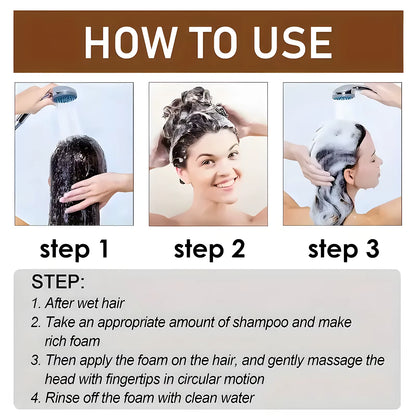 HOW TO USE

step 1

step 2

step 3

STEP:

1. After wet hair
2. Take an appropriate amount of shampoo and make rich foam
3. Then apply the foam on the hair, and gently massage the head with fingertips in circular motion
4. Rinse off the foam with clean water